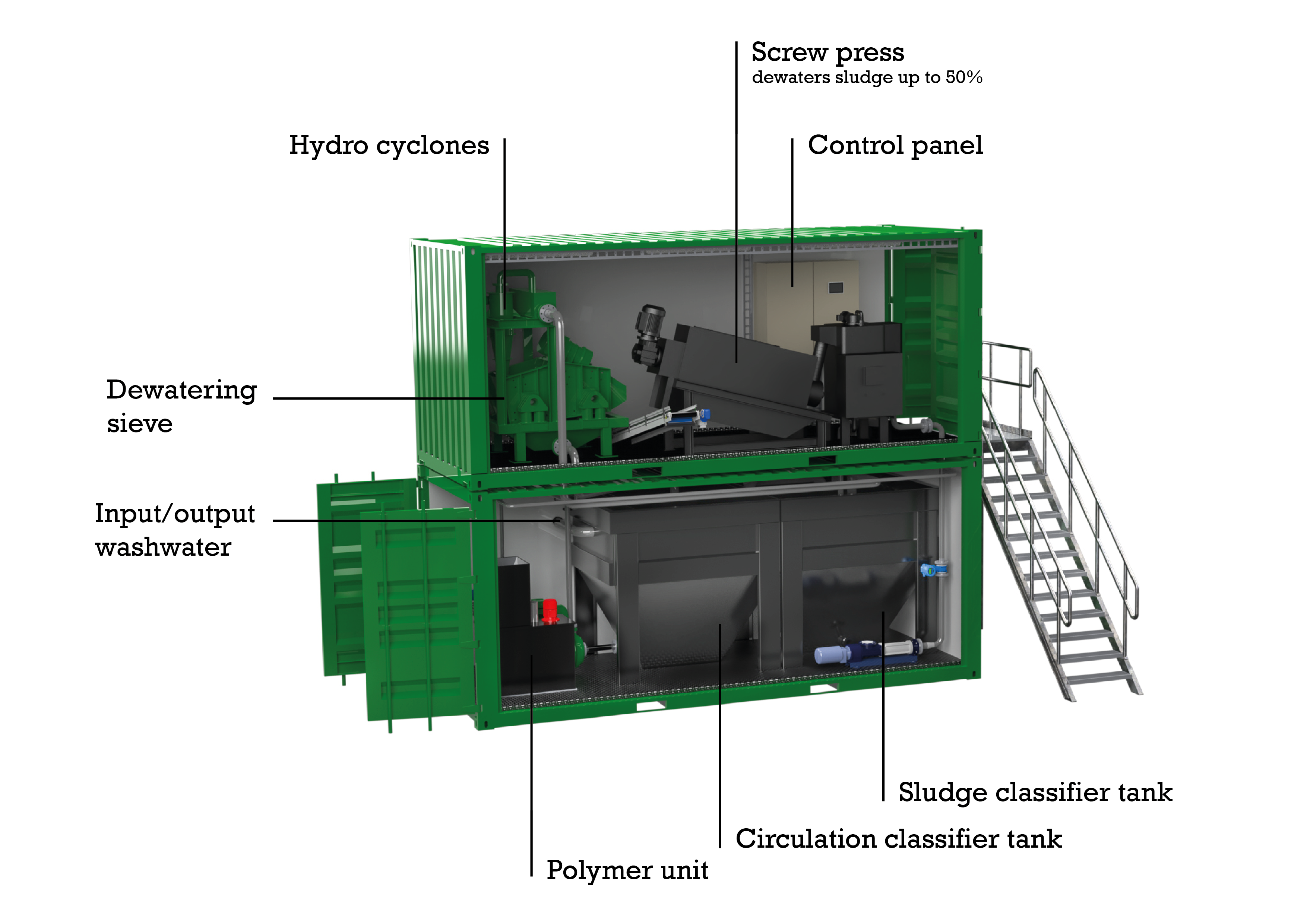 Screw press
dewaters sludge up to 50%

Hydro cyclones

Control panel

Dewatering sieve

Input/output washwater

Sludge classifier tank

Circulation classifier tank

Polymer unit